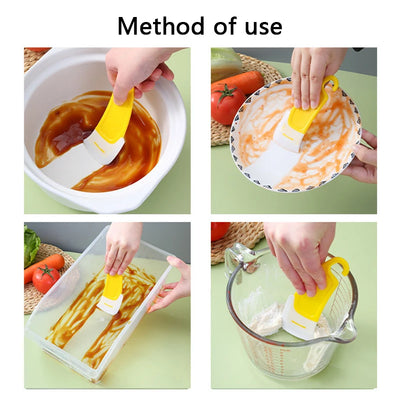 Method of use